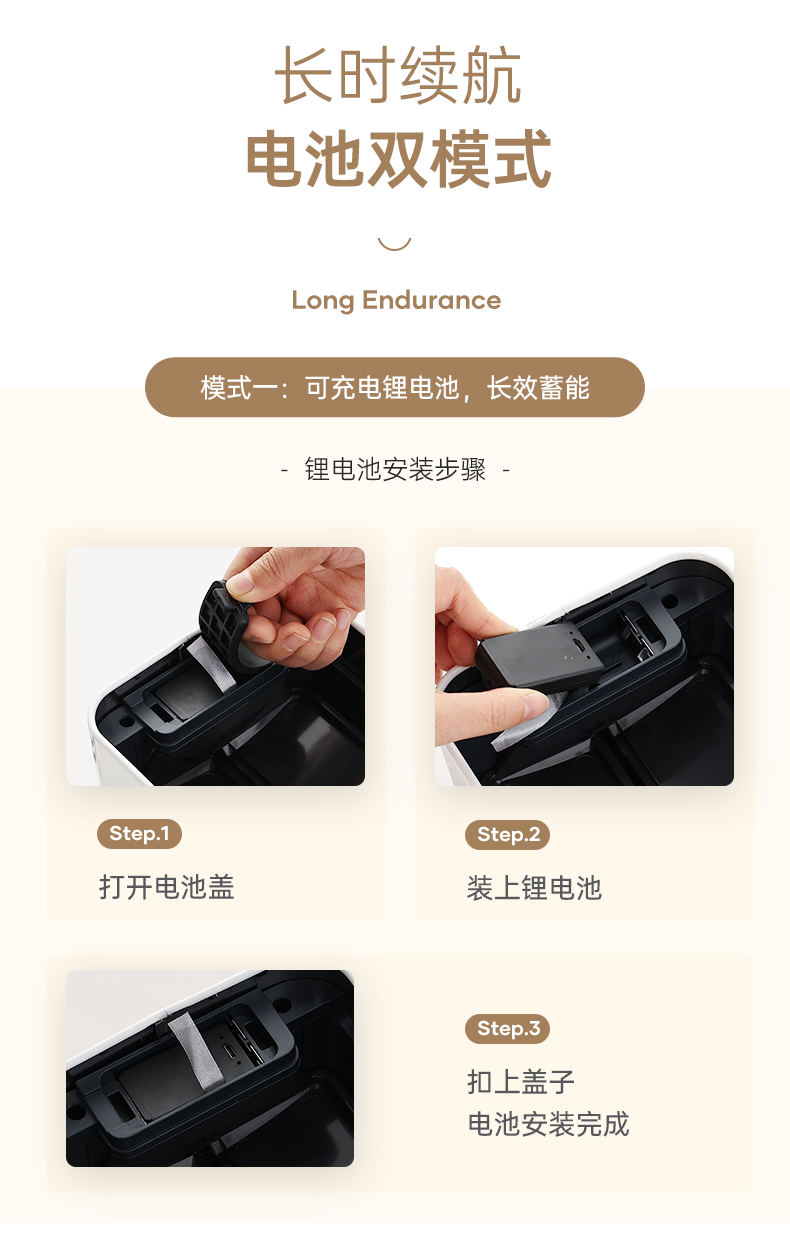 长时续航
电池双模式

Long Endurance

模式一：可充电锂电池，长效蓄能

- 锂电池安装步骤 -

Step.1
打开电池盖

Step.2
装上锂电池

Step.3
扣上盖子
电池安装完成