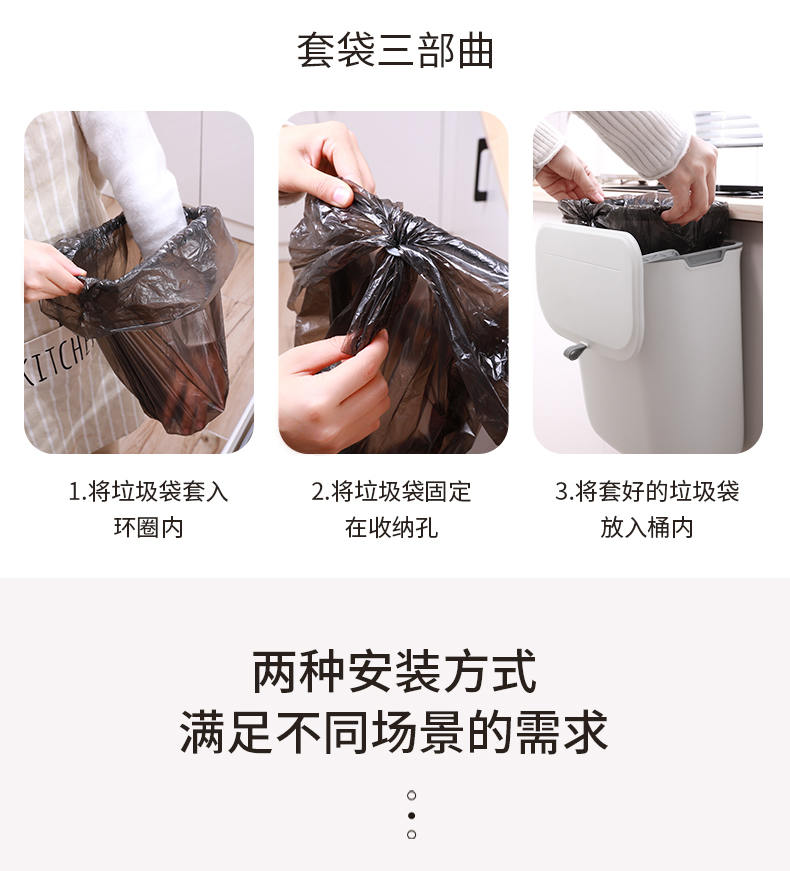 套袋三部曲

KITCH

1.将垃圾袋套入环圈内

2.将垃圾袋固定在收纳孔

3.将套好的垃圾袋放入桶内

两种安装方式
满足不同场景的需求