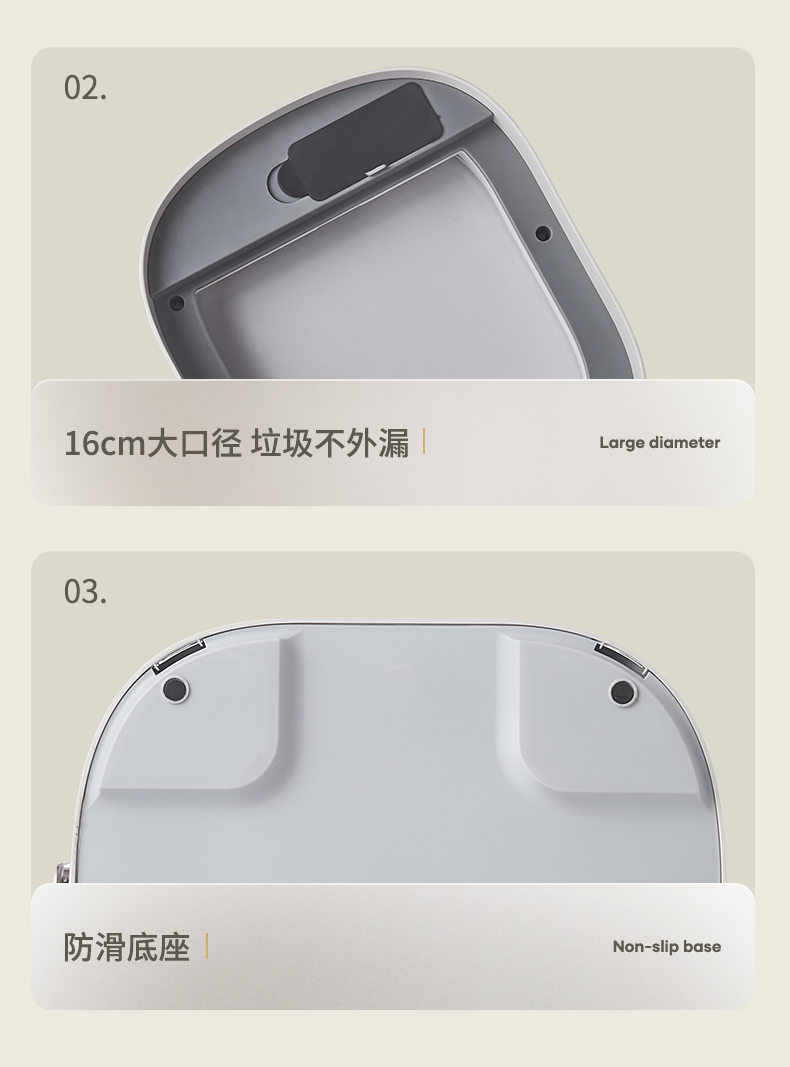 02.

16cm大口径 垃圾不外漏

Large diameter

03.

防滑底座

Non-slip base